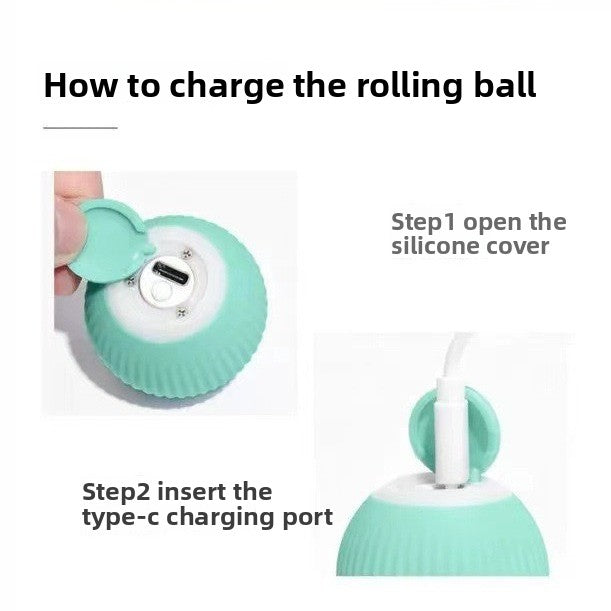 How to charge the rolling ball

Step1 open the silicone cover

Step2 insert the type-c charging port